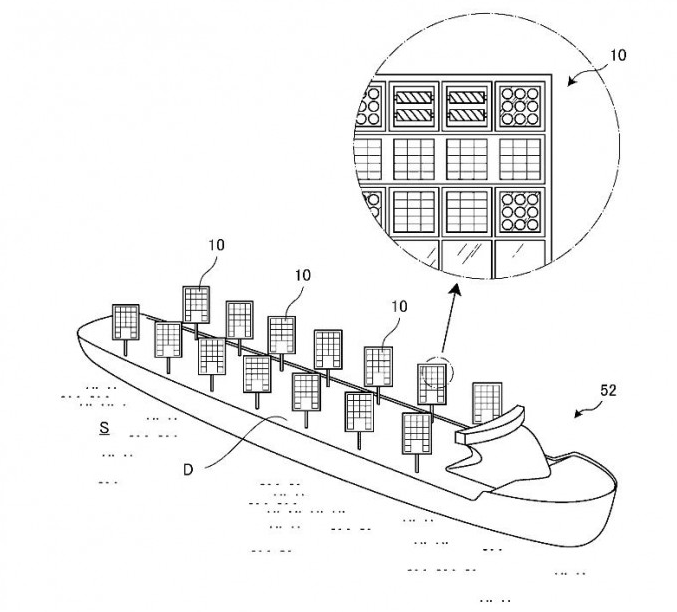 10

10

10

10

52

S

D